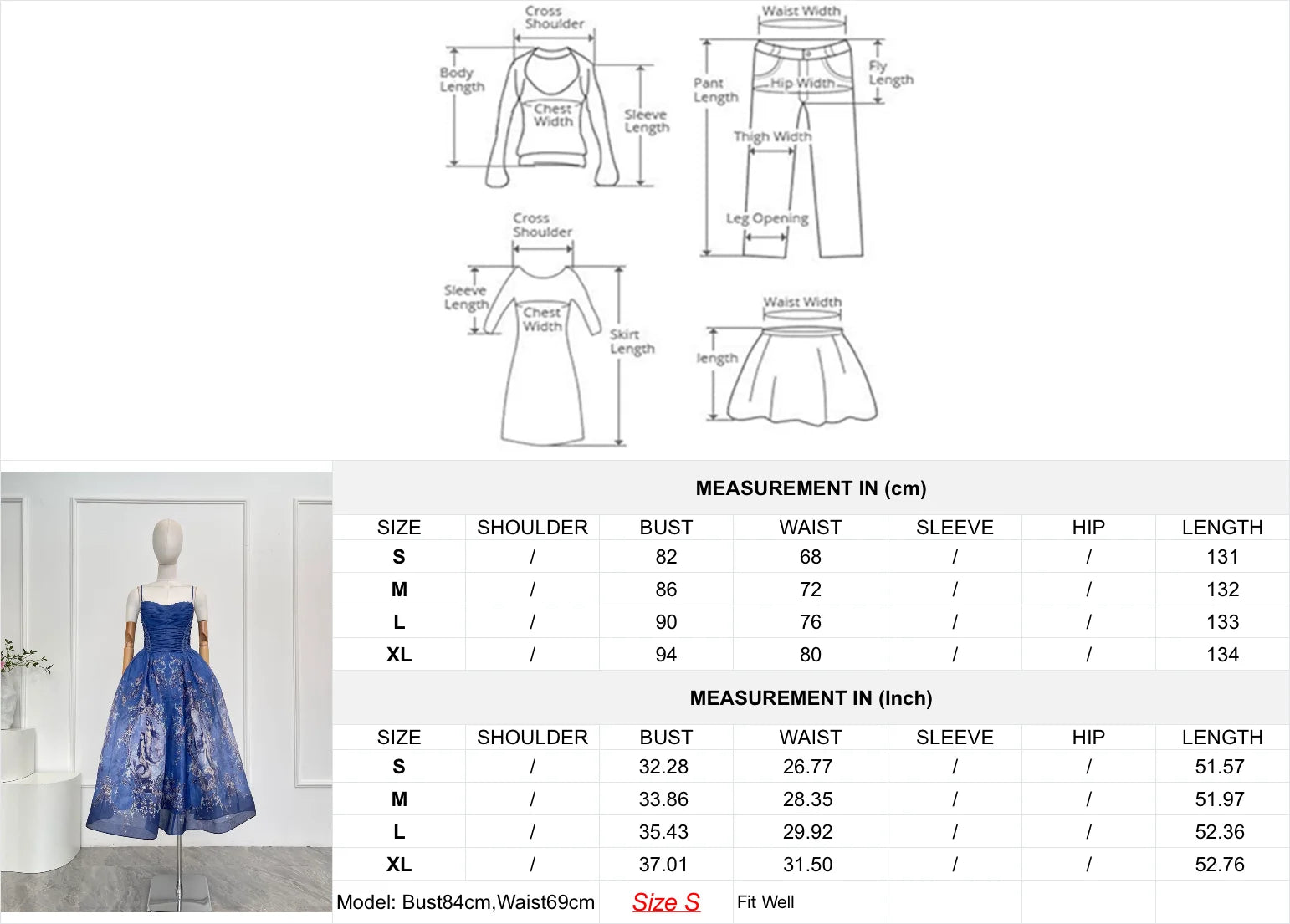 Cross Shoulder
Body Length
Chest Width
Sleeve Length

Waist Width
Pant Length
Hip Width
Fly Length
Thigh Width
Leg Opening

Cross Shoulder
Sleeve Length
Chest Width
Skirt Length

Waist Width
length

MEASUREMENT IN (cm)

| SIZE | SHOULDER | BUST | WAIST | SLEEVE | HIP | LENGTH |
|---|---|---|---|---|---|---|
| S | / | 82 | 68 | / | / | 131 |
| M | / | 86 | 72 | / | / | 132 |
| L | / | 90 | 76 | / | / | 133 |
| XL | / | 94 | 80 | / | / | 134 |

MEASUREMENT IN (Inch)

| SIZE | SHOULDER | BUST | WAIST | SLEEVE | HIP | LENGTH |
|---|---|---|---|---|---|---|
| S | / | 32.28 | 26.77 | / | / | 51.57 |
| M | / | 33.86 | 28.35 | / | / | 51.97 |
| L | / | 35.43 | 29.92 | / | / | 52.36 |
| XL | / | 37.01 | 31.50 | / | / | 52.76 |

Model: Bust84cm,Waist69cm Size S Fit Well